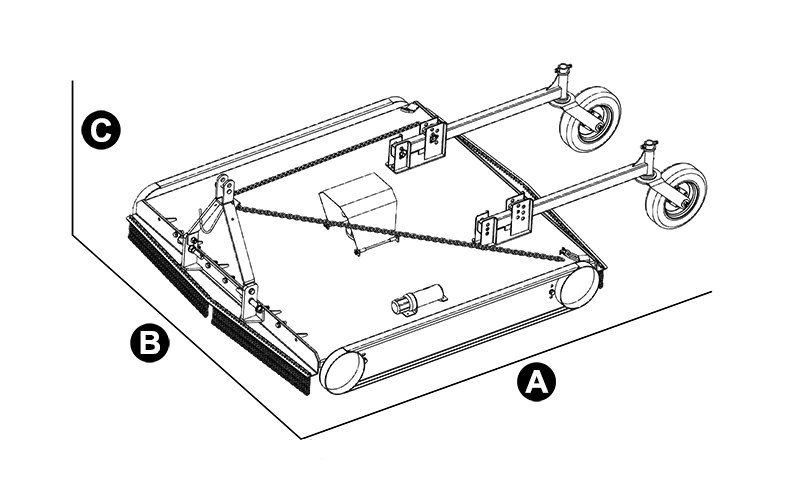 C

B

A